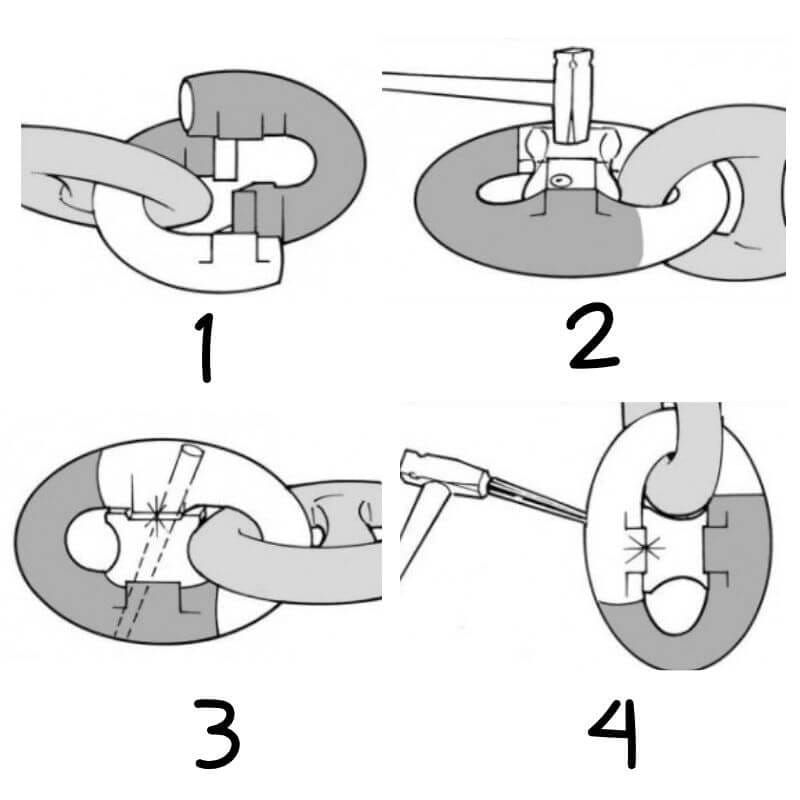 1

2

3

4